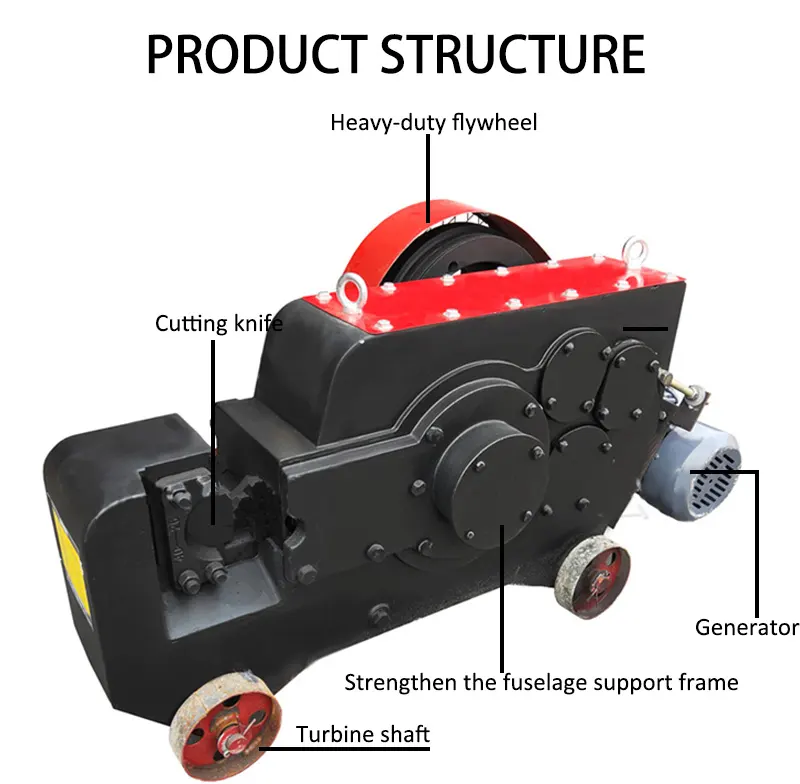 PRODUCT STRUCTURE

Heavy-duty flywheel

Cutting knife

Generator

Strengthen the fuselage support frame

Turbine shaft