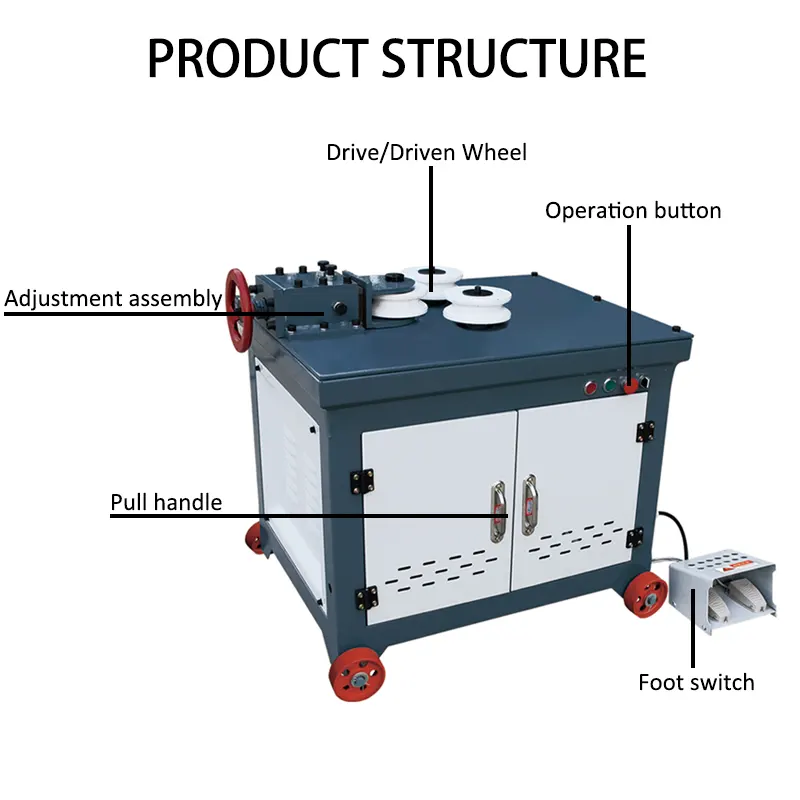 PRODUCT STRUCTURE

Drive/Driven Wheel

Operation button

Adjustment assembly

Pull handle

Foot switch